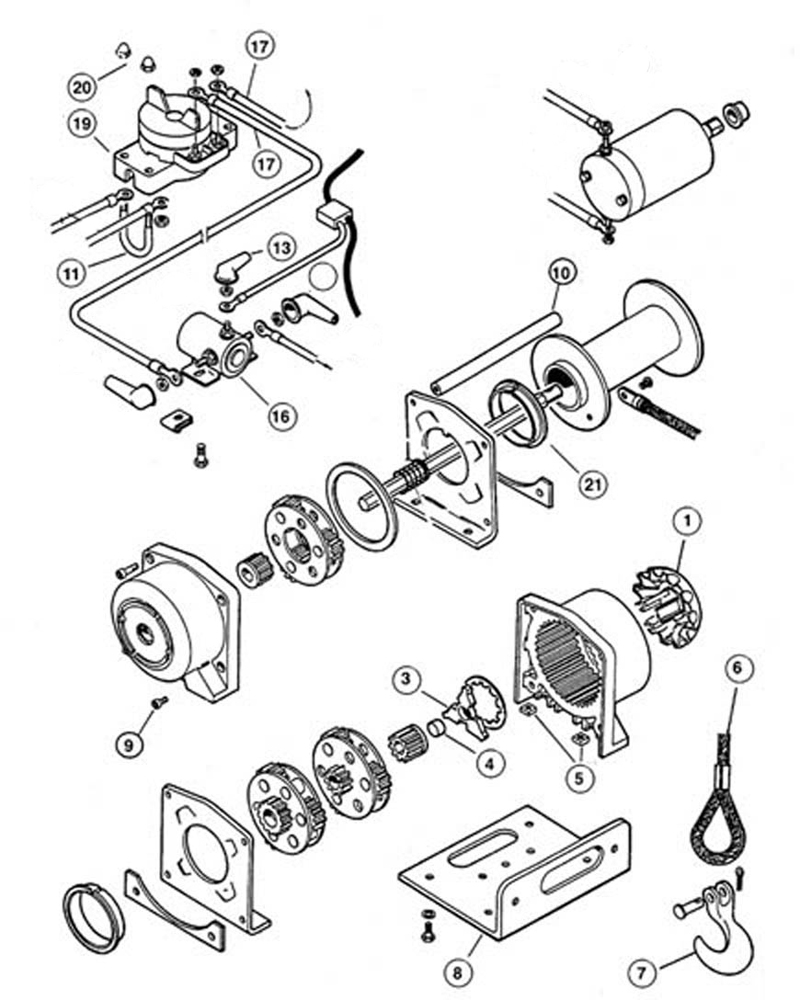 20
17
19
17
11
13
10
16
21
1
3
6
9
4
5
8
7