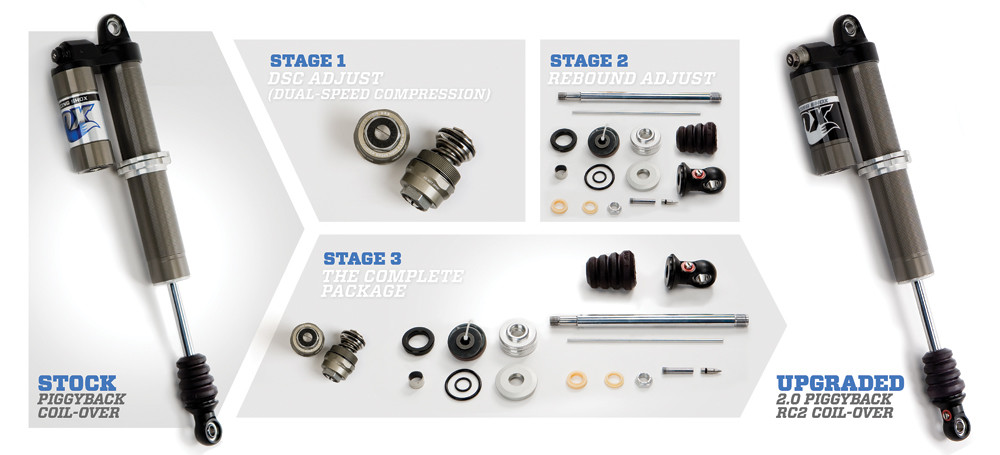 STAGE 1
DSC ADJUST
(DUAL-SPEED COMPRESSION)

STAGE 2
REBOUND ADJUST

STAGE 3
THE COMPLETE PACKAGE

STOCK
PIGGYBACK COIL-OVER

UPGRADED
2.0 PIGGYBACK RC2 COIL-OVER